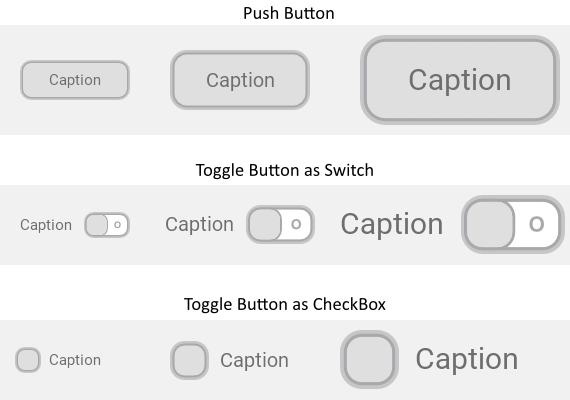 Push Button

Caption Caption Caption

Toggle Button as Switch

Caption O Caption O Caption O

Toggle Button as CheckBox

Caption Caption Caption